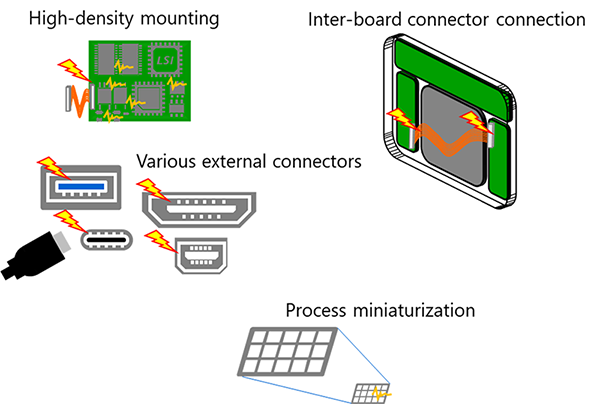 High-density mounting

LSI

Inter-board connector connection

Various external connectors

Process miniaturization